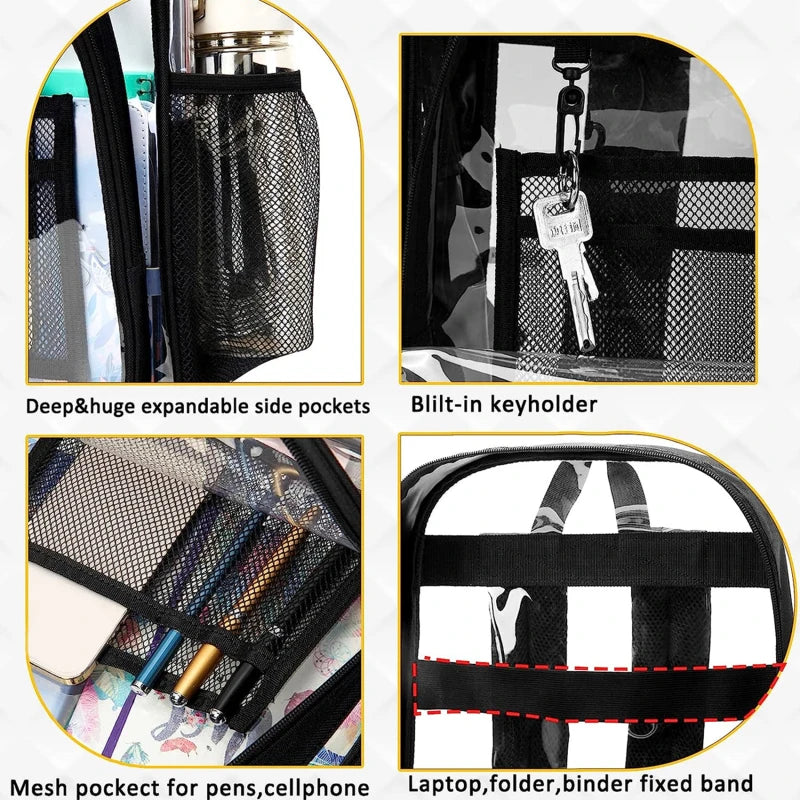 Deep&huge expandable side pockets

Blilt-in keyholder

Mesh pockect for pens,cellphone

Laptop,folder,binder fixed band